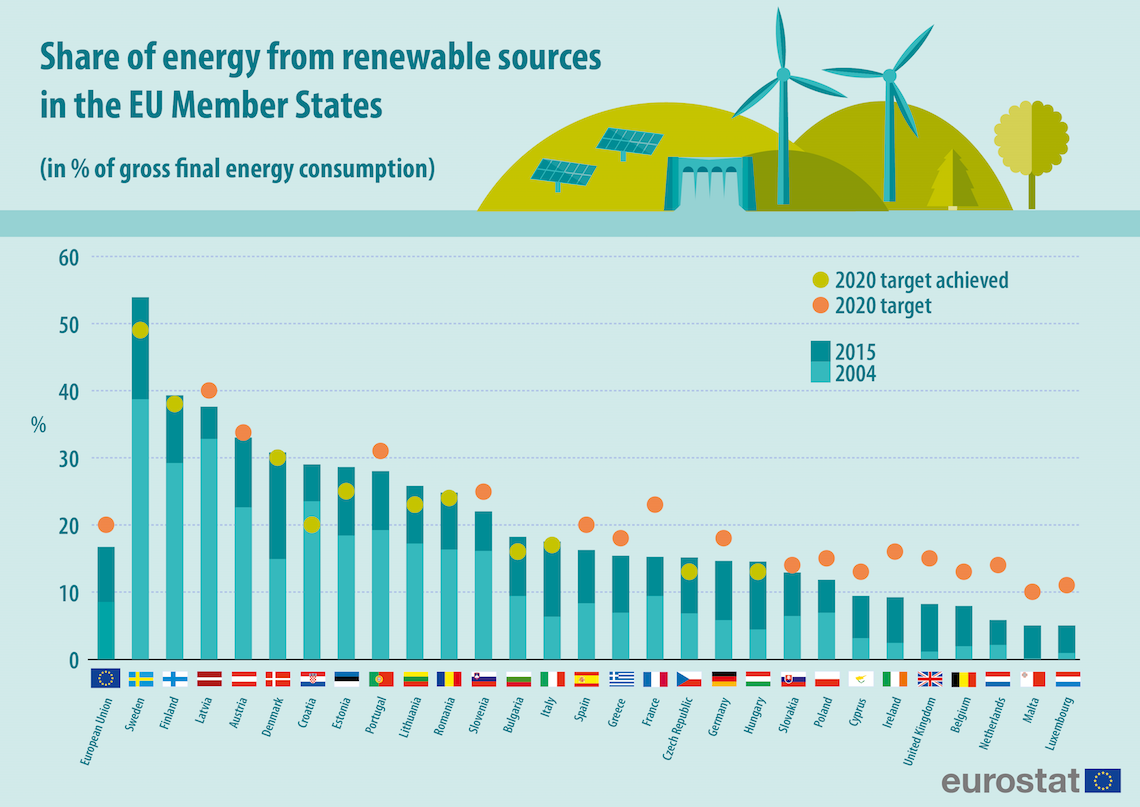 Share of energy from renewable sources in the EU Member States

(in % of gross final energy consumption)

2020 target achieved
2020 target

2015
2004

%

60
50
40
30
20
10
0

European Union
Sweden
Finland
Latvia
Austria
Denmark
Croatia
Estonia
Portugal
Lithuania
Romania
Slovenia
Bulgaria
Italy
Spain
Greece
France
Czech Republic
Germany
Hungary
Slovakia
Poland
Cyprus
Ireland
United Kingdom
Belgium
Netherlands
Malta
Luxembourg

eurostat