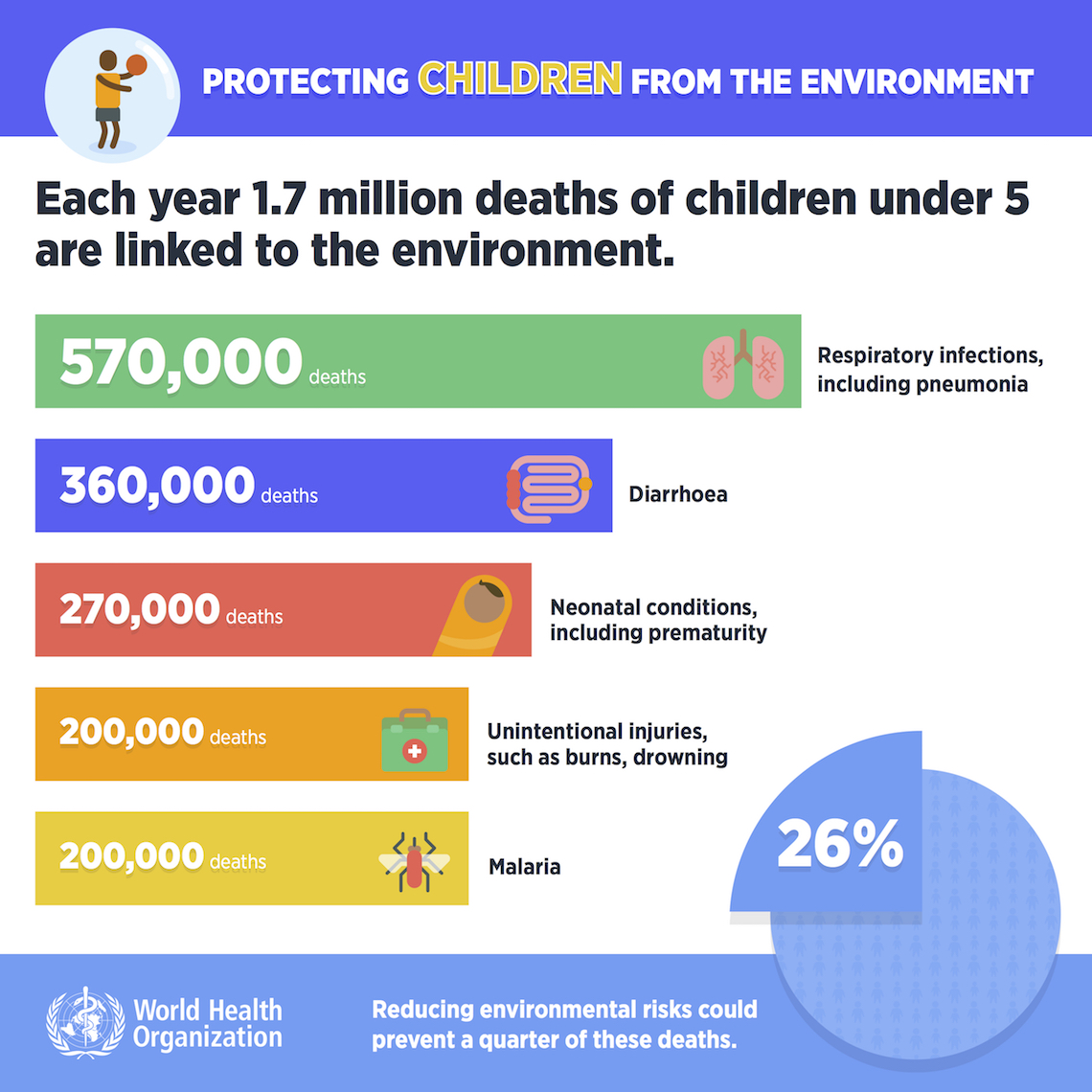 PROTECTING CHILDREN FROM THE ENVIRONMENT

Each year 1.7 million deaths of children under 5 are linked to the environment.

570,000 deaths

Respiratory infections, including pneumonia

360,000 deaths

Diarrhoea

270,000 deaths

Neonatal conditions, including prematurity

200,000 deaths

Unintentional injuries, such as burns, drowning

200,000 deaths

Malaria

26%

World Health Organization

Reducing environmental risks could prevent a quarter of these deaths.